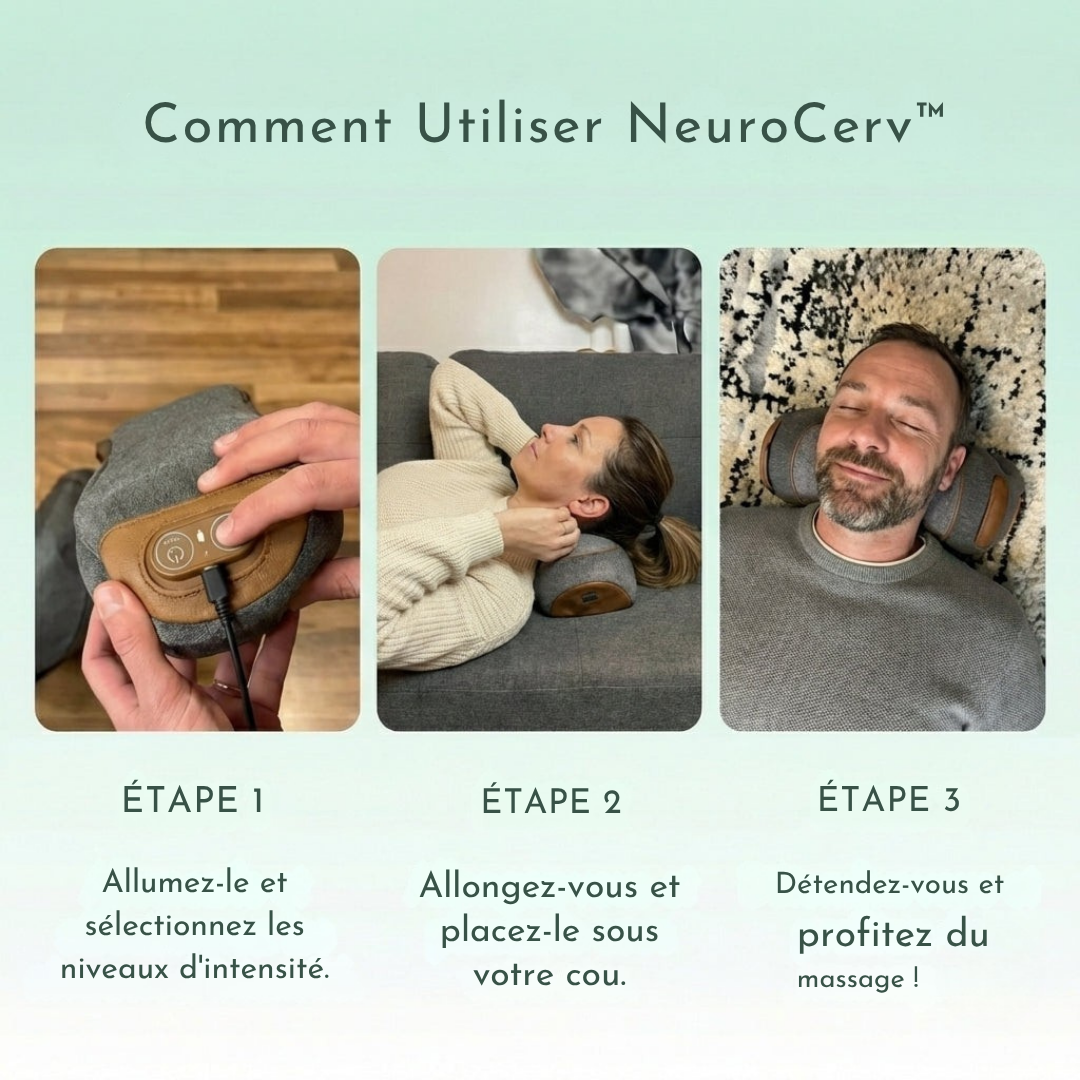 Comment Utiliser NeuroCerv™

ÉTAPE 1

Allumez-le et sélectionnez les niveaux d'intensité.

ÉTAPE 2

Allongez-vous et placez-le sous votre cou.

ÉTAPE 3

Détendez-vous et profitez du massage !