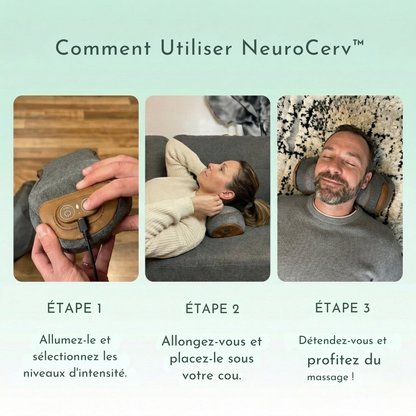 Comment Utiliser NeuroCerv™

ÉTAPE 1

Allumez-le et sélectionnez les niveaux d'intensité.

ÉTAPE 2

Allongez-vous et placez-le sous votre cou.

ÉTAPE 3

Détendez-vous et profitez du massage !