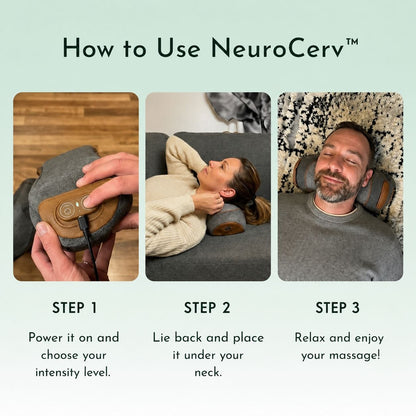 How to Use NeuroCerv™

STEP 1

Power it on and choose your intensity level.

STEP 2

Lie back and place it under your neck.

STEP 3

Relax and enjoy your massage!